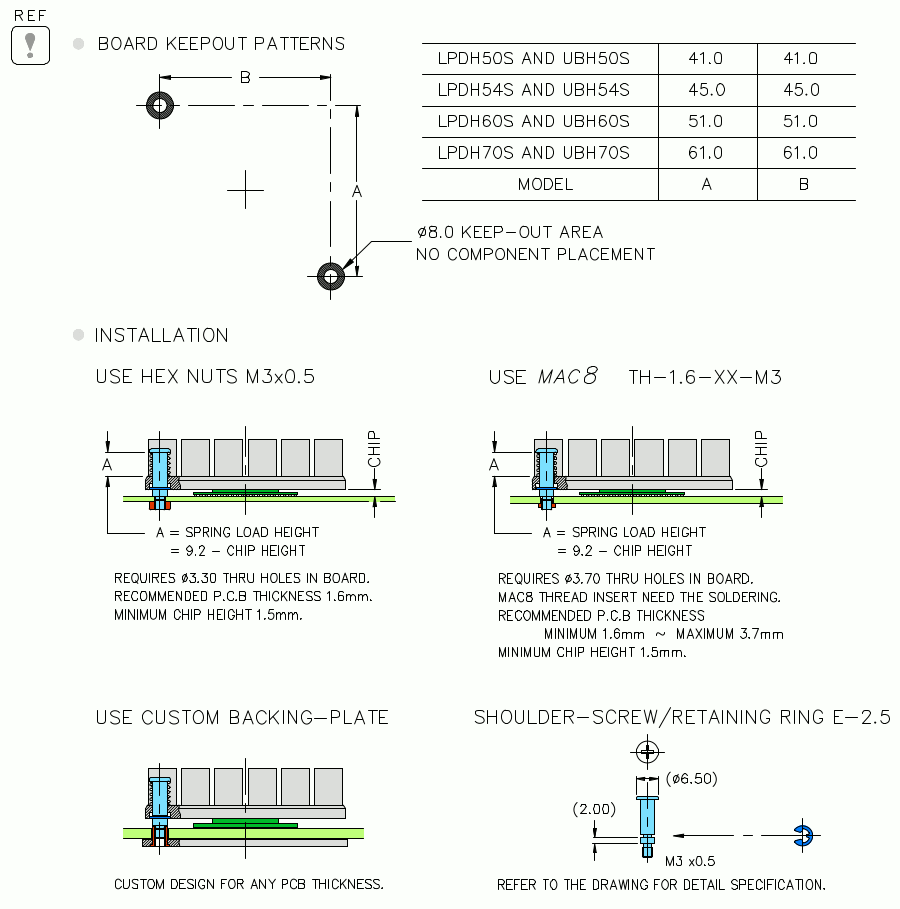 REF

BOARD KEEPOUT PATTERNS

B

A

ø8.0 KEEP-OUT AREA
NO COMPONENT PLACEMENT

| LPDH50S AND UBH50S | 41.0 | 41.0 |
|---|---|---|
| LPDH54S AND UBH54S | 45.0 | 45.0 |
| LPDH60S AND UBH60S | 51.0 | 51.0 |
| LPDH70S AND UBH70S | 61.0 | 61.0 |
| MODEL | A | B |

INSTALLATION

USE HEX NUTS M3x0.5

A

CHIP

A = SPRING LOAD HEIGHT
= 9.2 - CHIP HEIGHT

REQUIRES ø3.30 THRU HOLES IN BOARD.
RECOMMENDED P.C.B THICKNESS 1.6mm.
MINIMUM CHIP HEIGHT 1.5mm.

USE MAC8 TH-1.6-XX-M3

A

CHIP

A = SPRING LOAD HEIGHT
= 9.2 - CHIP HEIGHT

REQUIRES ø3.70 THRU HOLES IN BOARD.
MAC8 THREAD INSERT NEED THE SOLDERING.
RECOMMENDED P.C.B THICKNESS
MINIMUM 1.6mm ~ MAXIMUM 3.7mm
MINIMUM CHIP HEIGHT 1.5mm.

USE CUSTOM BACKING-PLATE

CUSTOM DESIGN FOR ANY PCB THICKNESS.

SHOULDER-SCREW/RETAINING RING E-2.5

(ø6.50)

(2.00)

M3 x0.5

REFER TO THE DRAWING FOR DETAIL SPECIFICATION.